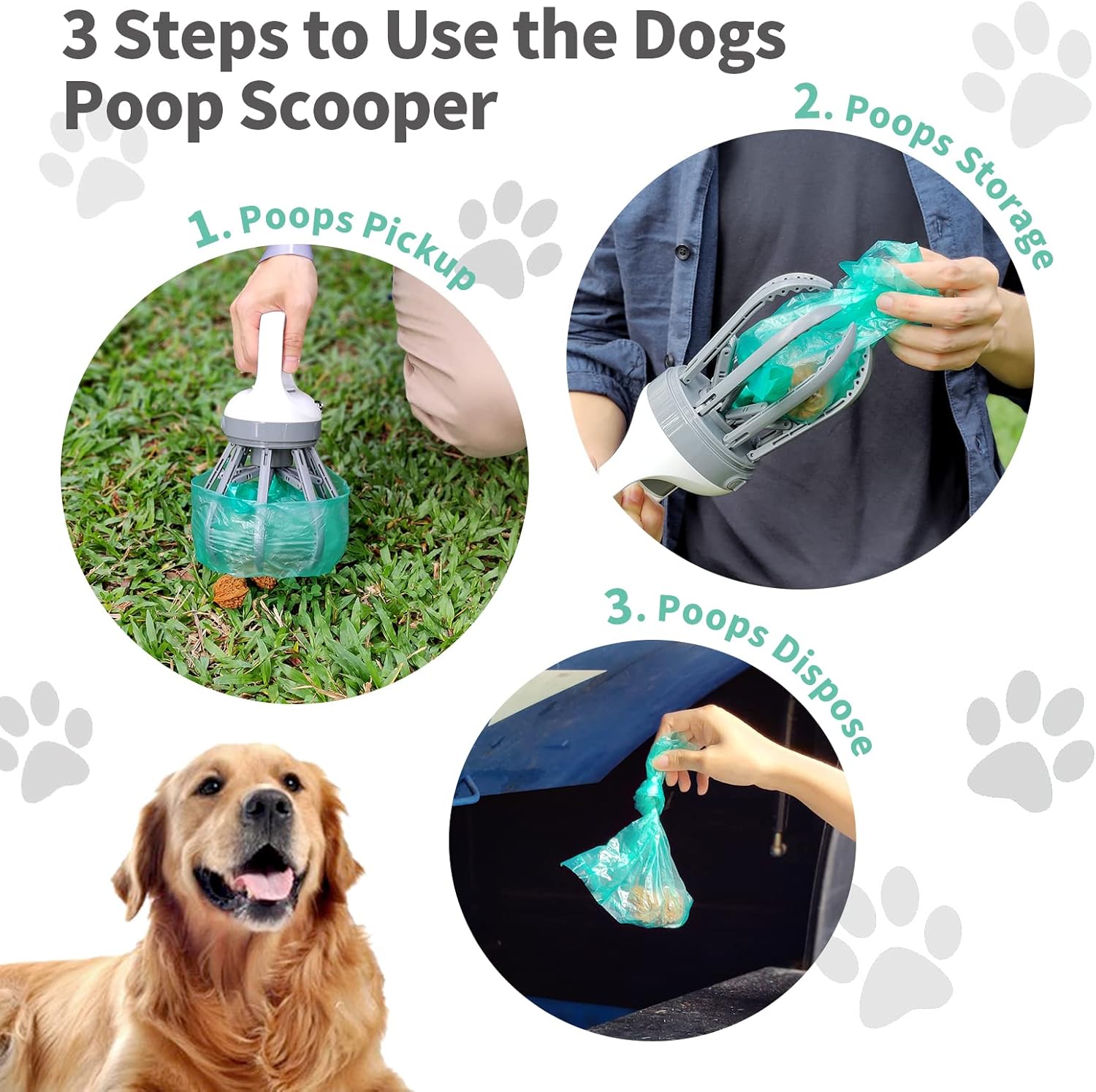 3 Steps to Use the Dogs Poop Scooper

1. Poops Pickup

2. Poops Storage

3. Poops Dispose